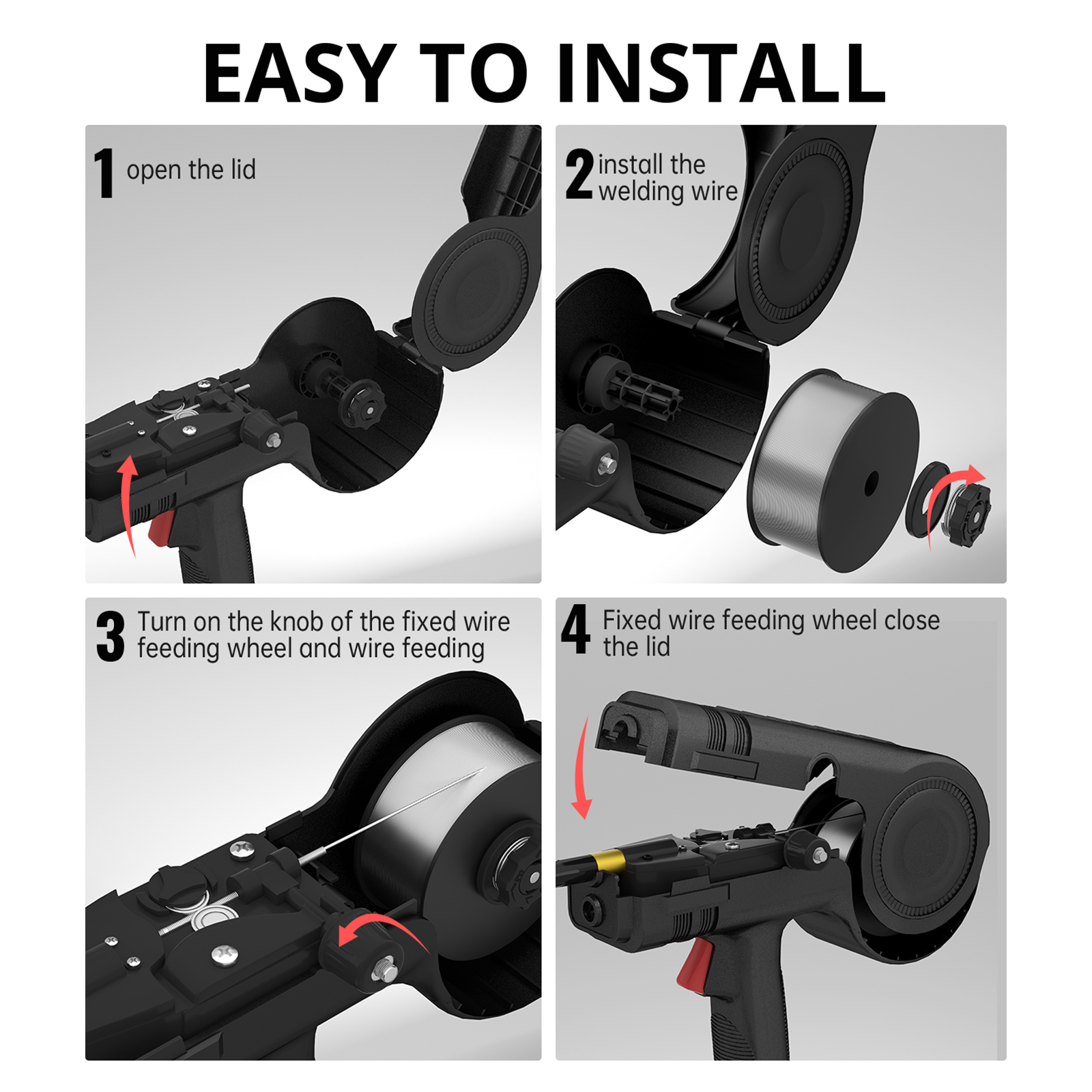 EASY TO INSTALL

1 open the lid

2 install the welding wire

3 Turn on the knob of the fixed wire feeding wheel and wire feeding

4 Fixed wire feeding wheel close the lid